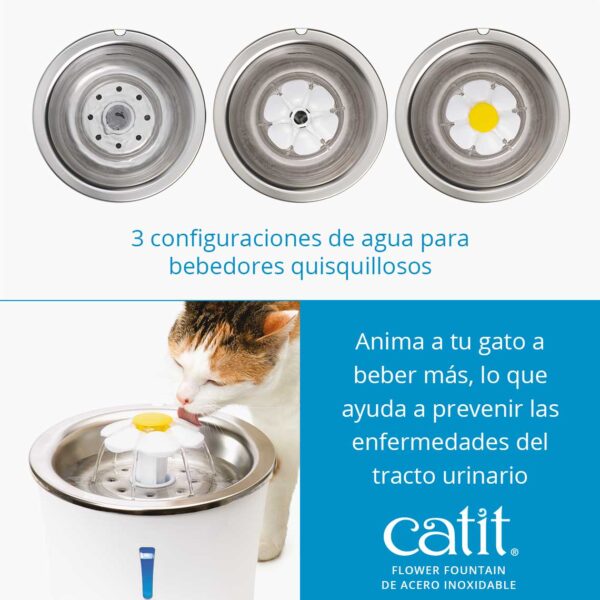 3 configuraciones de agua para bebedores quisquillosos

Anima a tu gato a beber más, lo que ayuda a prevenir las enfermedades del tracto urinario

catit®
FLOWER FOUNTAIN
DE ACERO INOXIDABLE