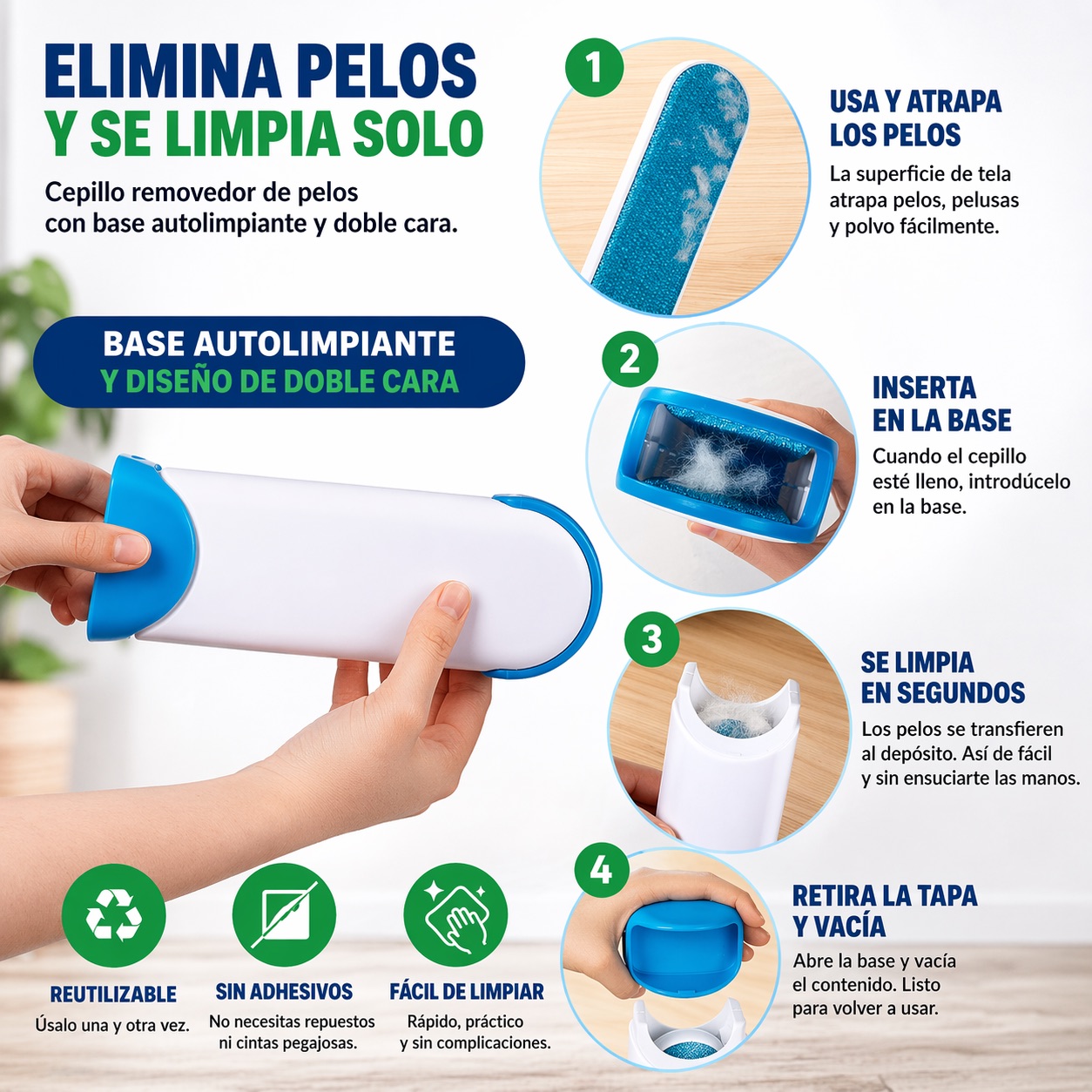 ELIMINA PELOS
Y SE LIMPIA SOLO

Cepillo removedor de pelos con base autolimpiante y doble cara.

BASE AUTOLIMPIANTE
Y DISEÑO DE DOBLE CARA

1
USA Y ATRAPA LOS PELOS
La superficie de tela atrapa pelos, pelusas y polvo fácilmente.

2
INSERTA EN LA BASE
Cuando el cepillo esté lleno, introdúcelo en la base.

3
SE LIMPIA EN SEGUNDOS
Los pelos se transfieren al depósito. Así de fácil y sin ensuciarte las manos.

4
RETIRA LA TAPA Y VACÍA
Abre la base y vacía el contenido. Listo para volver a usar.

REUTILIZABLE
Úsalo una y otra vez.

SIN ADHESIVOS
No necesitas repuestos ni cintas pegajosas.

FÁCIL DE LIMPIAR
Rápido, práctico y sin complicaciones.